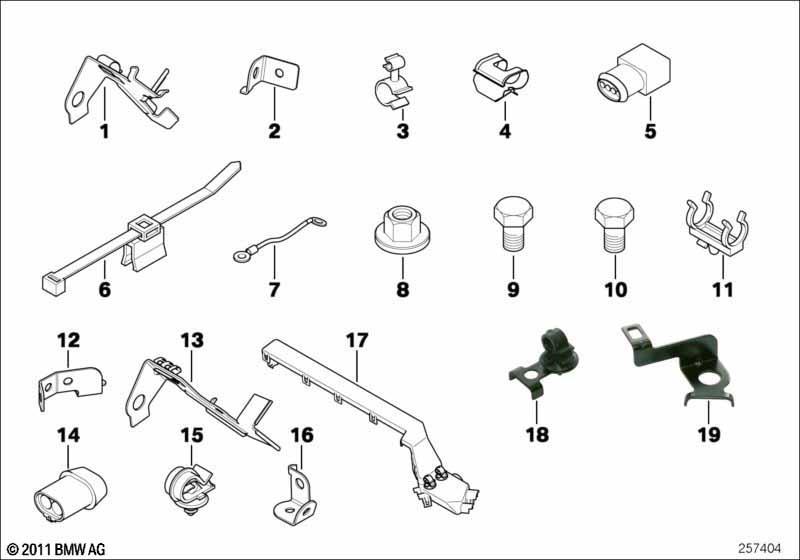 1
2
3
4
5
6
7
8
9
10
11
12
13
17
14
15
16
18
19
© 2011 BMW AG
257404