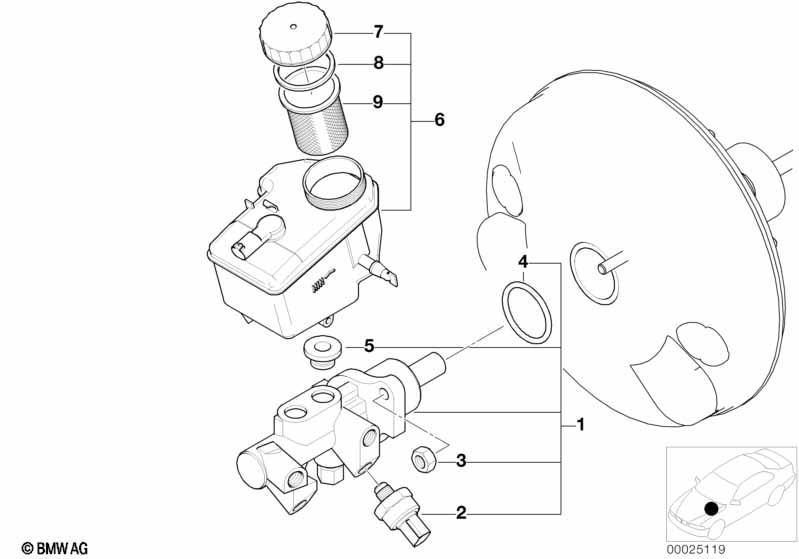 7
8
9
6
4
5
1
3
2
© BMW AG
00025119