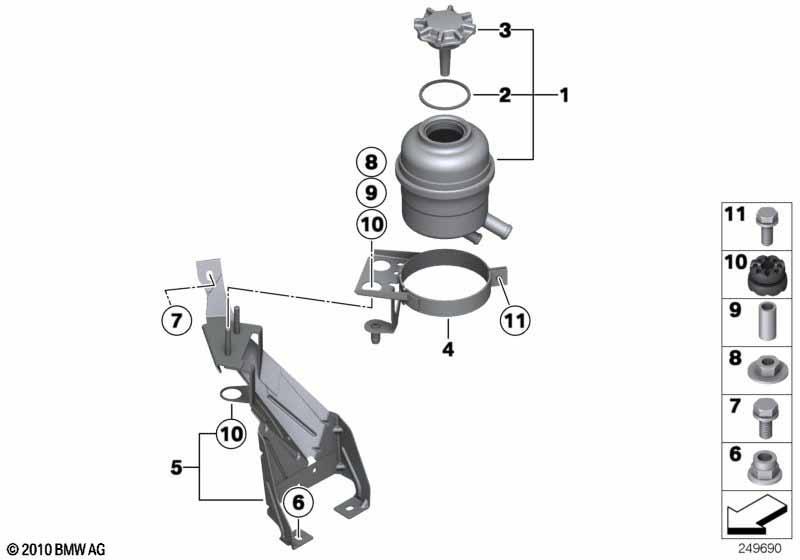 3
2
1
8
9
10
7
11
4
10
5
6
11
10
9
8
7
6
© 2010 BMW AG
249690