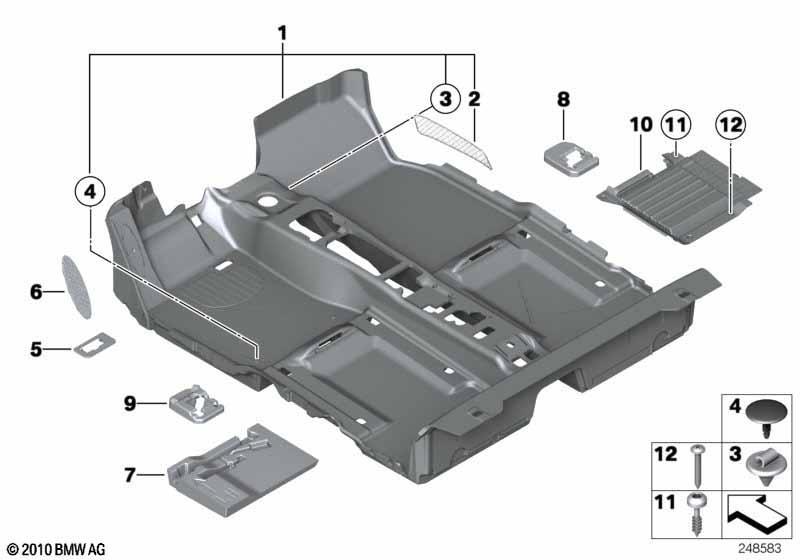 1
3
2
8
10
11
12
4
6
5
9
7
4
12
3
11
© 2010 BMW AG
248583