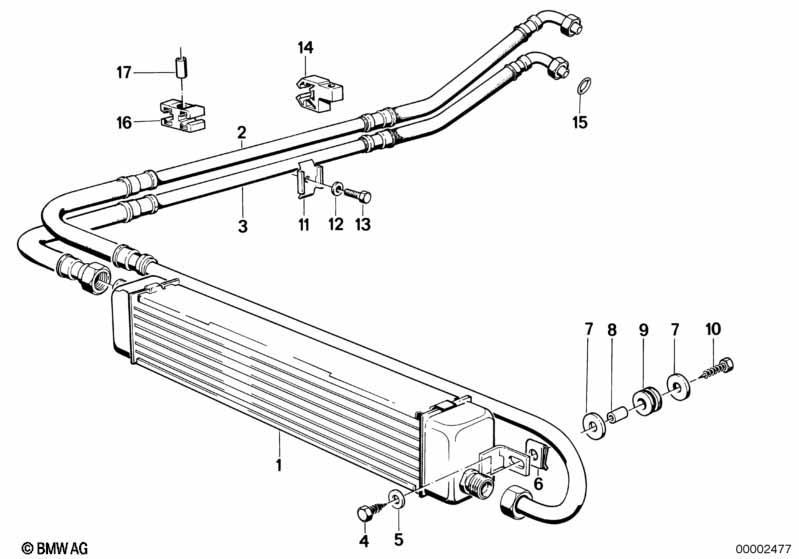 17
14
16
2
15
3
11
12
13
7
8
9
7
10
1
6
4
5
© BMW AG
00002477