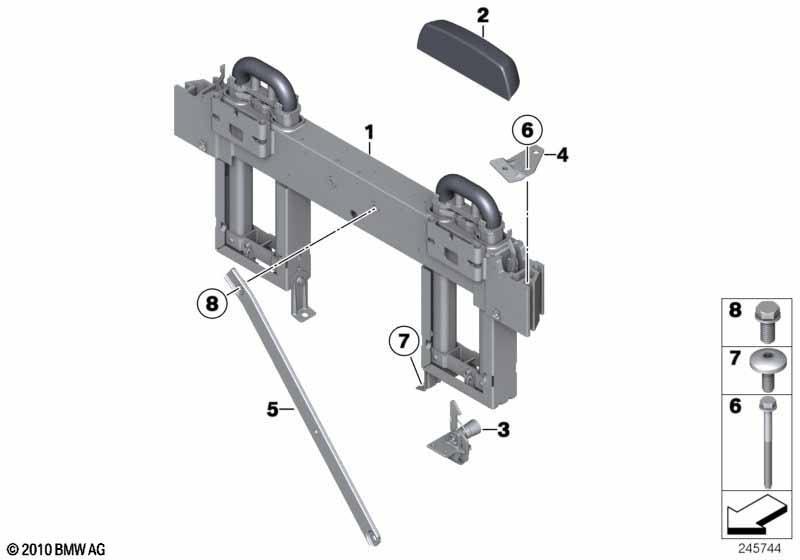 2
1
6
4
8
7
5
3
8
7
6
© 2010 BMW AG
245744