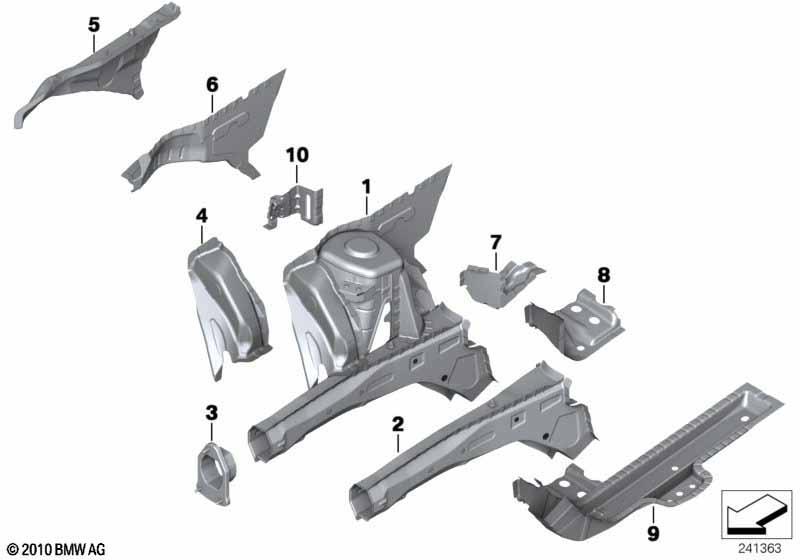 5

6

10

1

4

7

8

3

2

9

© 2010 BMW AG

241363