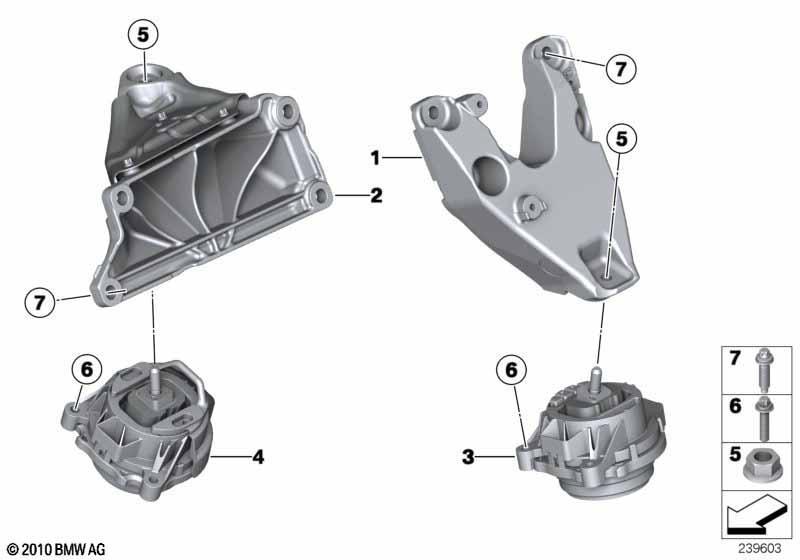 5
7
1
5
2
7
6
6
4
3
7
6
5
© 2010 BMW AG
239603