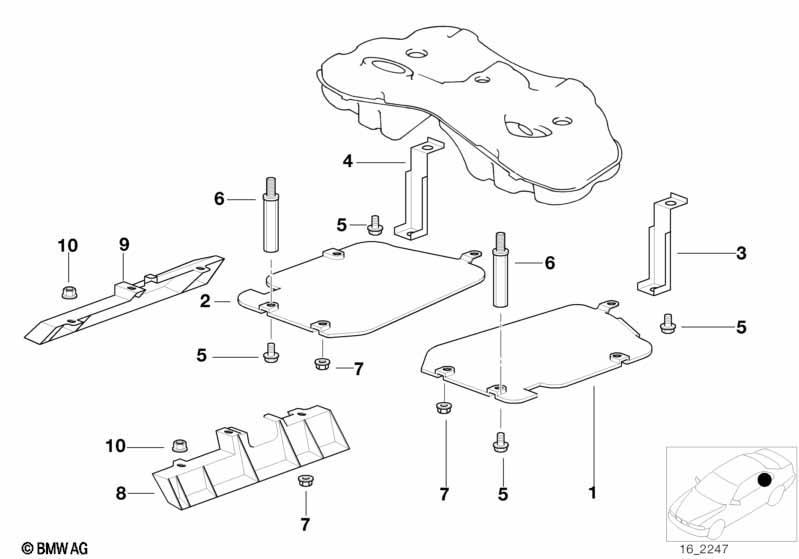 4
6
5
10
9
6
3
2
5
5
7
10
8
7
7
5
1
© BMW AG
16_2247