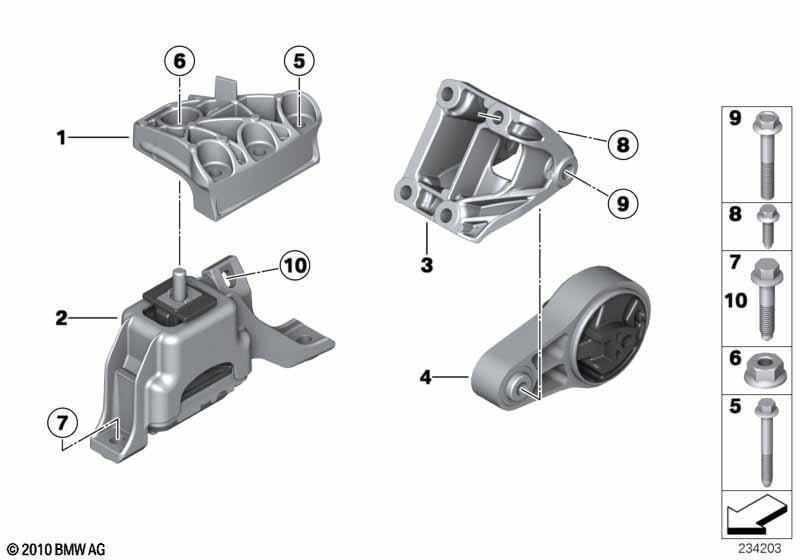 6
5
1
8
9
3
10
2
4
7
9
8
7
10
6
5
© 2010 BMW AG
234203