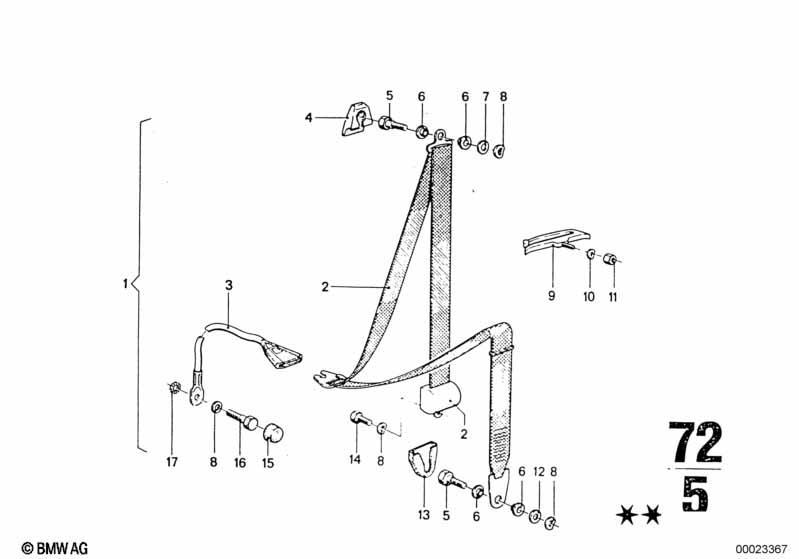 4
5
6
6
7
8
1
3
2
9
10
11
2
17
8
16
15
14
8
13
5
6
6
12
8
72
5
★★
© BMW AG
00023367