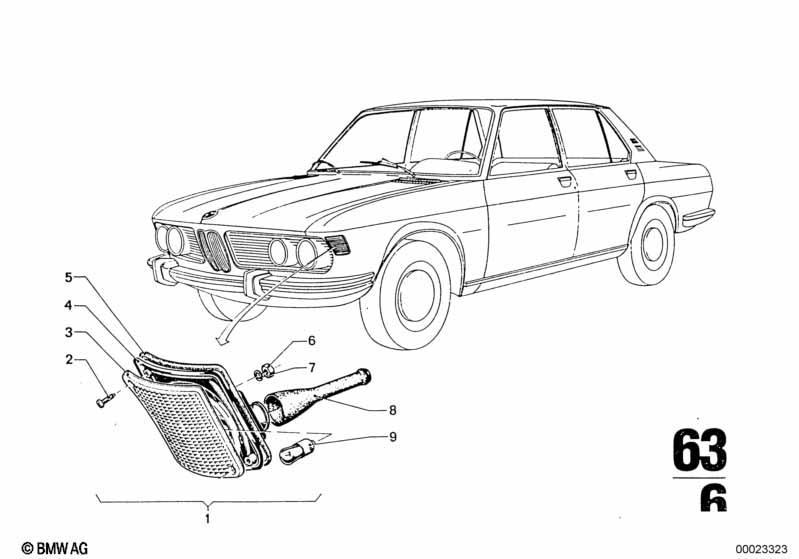 5
4
3
2
6
7
8
9
1
63
6
© BMW AG
00023323