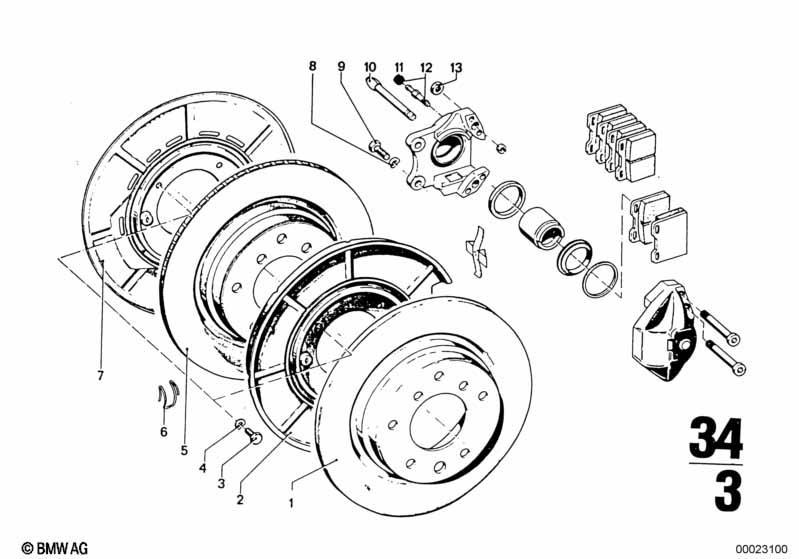 8 9 10 11 12 13

7

6

5

4

3

2

1

34
3

© BMW AG

00023100