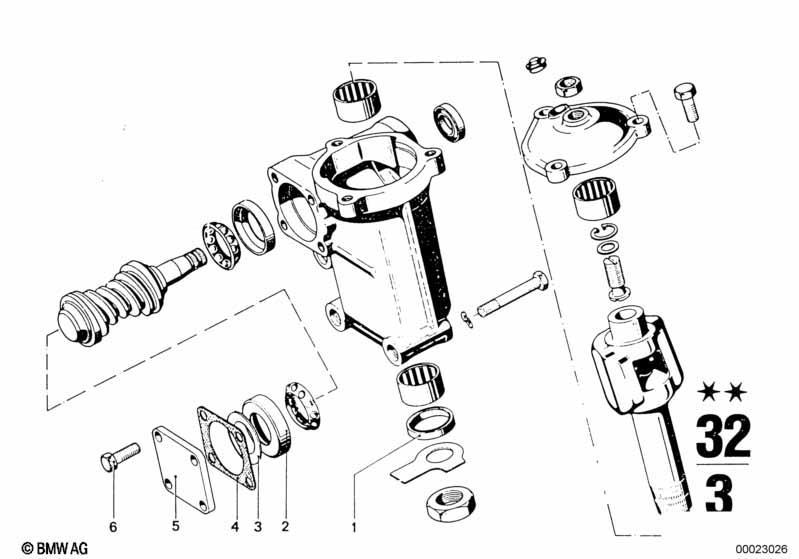 ★★
32
3

6
5
4
3
2
1

© BMW AG
00023026