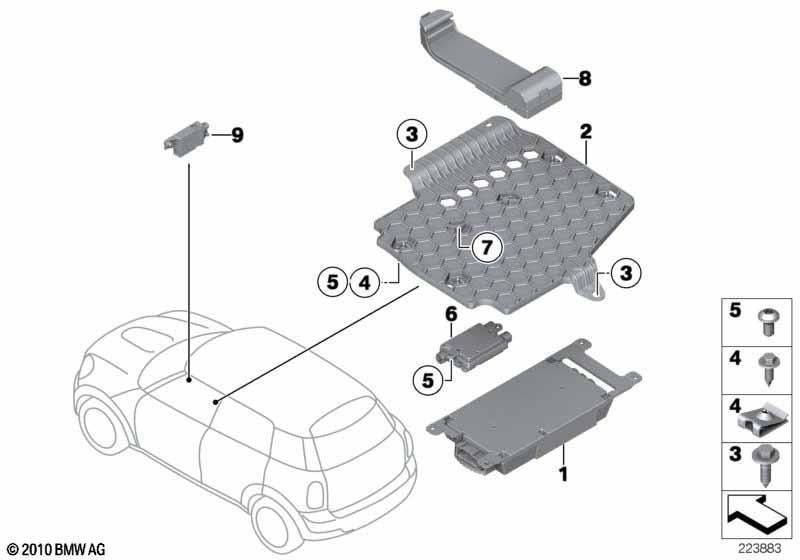 8

9

3

2

7

5 4

3

6

5

1

5

4

4

3

© 2010 BMW AG

223883