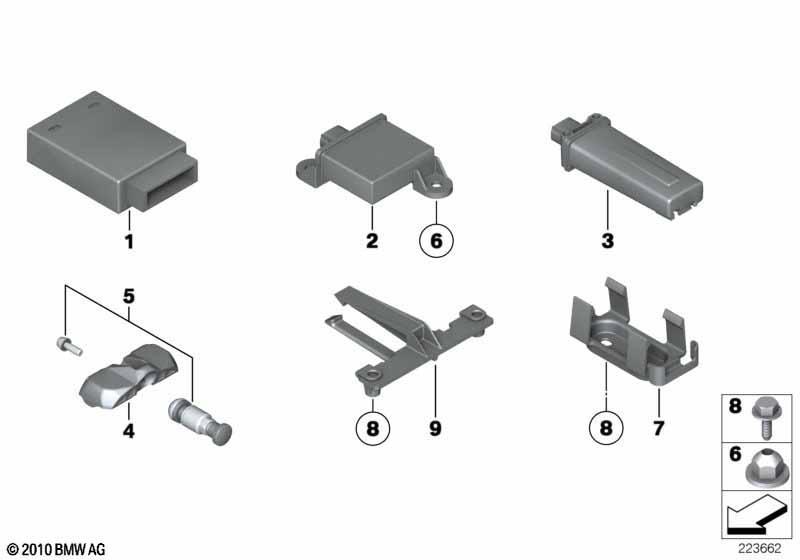 1
2
6
3
5
4
8
9
8
7
8
6
© 2010 BMW AG
223662