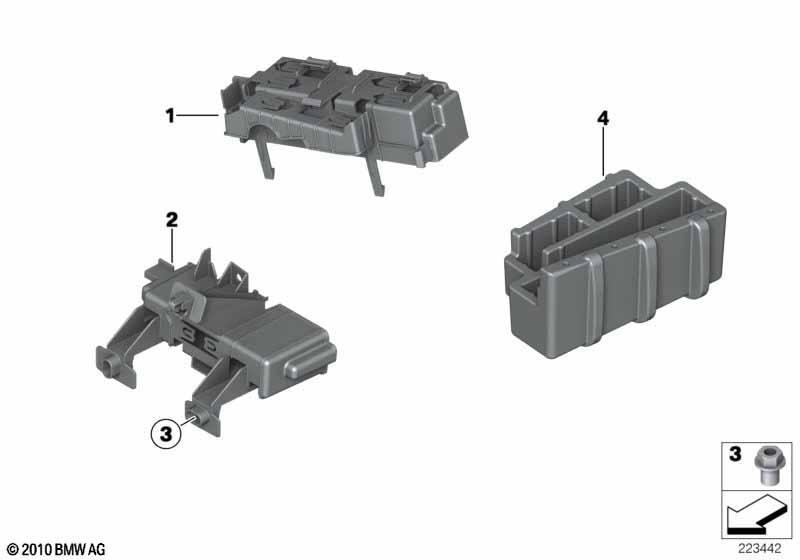 1
4
2
3
3
© 2010 BMW AG
223442