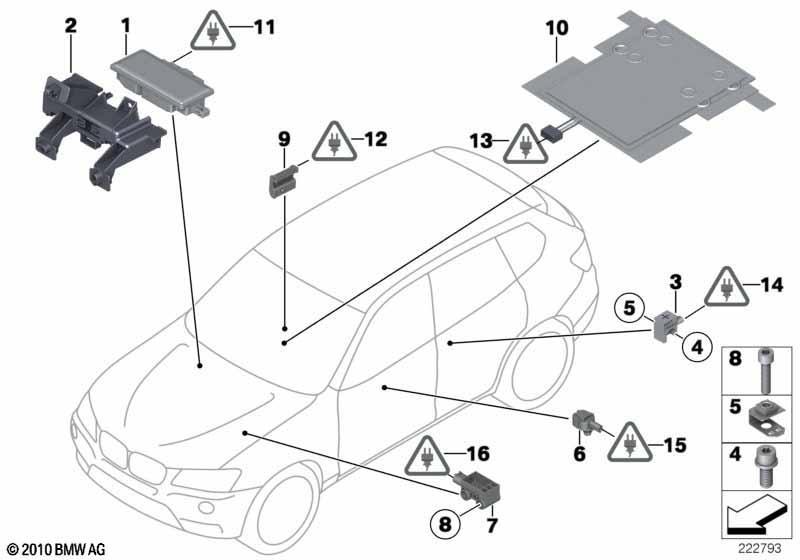 2
1
11
10
9
12
13
3
14
5
4
8
5
4
6
15
16
8
7
© 2010 BMW AG
222793