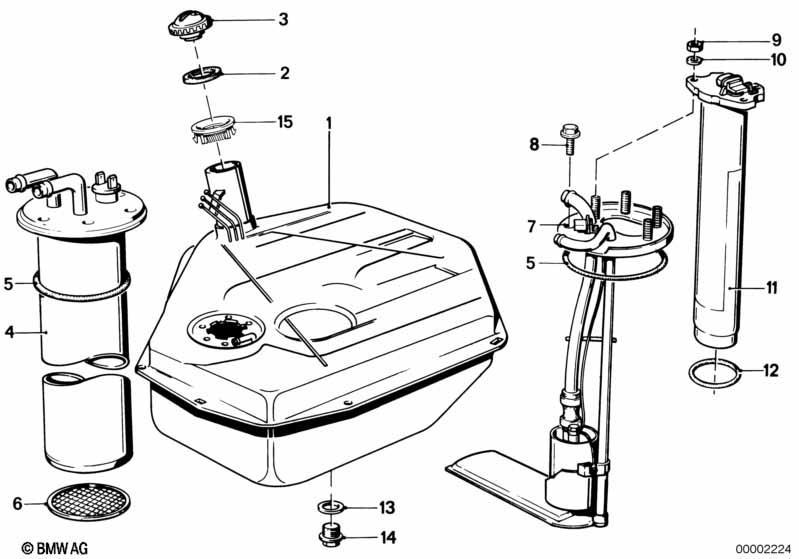 3
2
15
1
9
10
8
7
5
5
4
11
12
6
13
14
© BMW AG
00002224