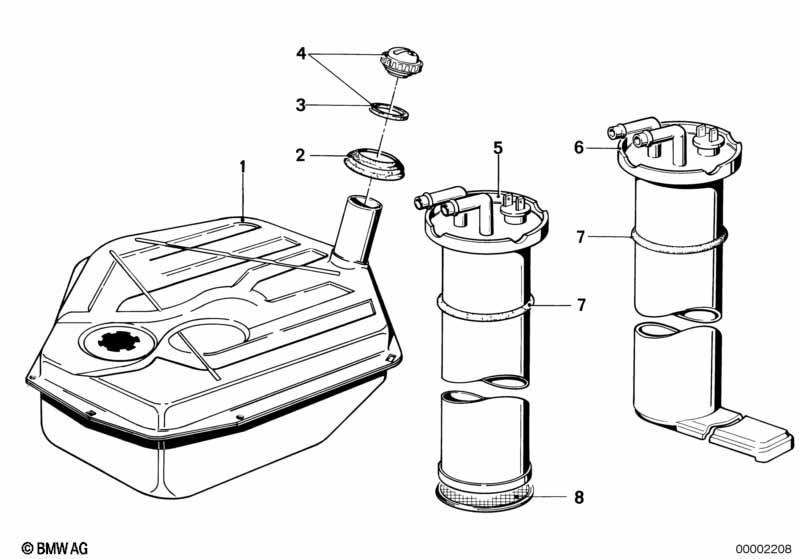 4
3
2
1
5
6
7
7
8
© BMW AG
00002208