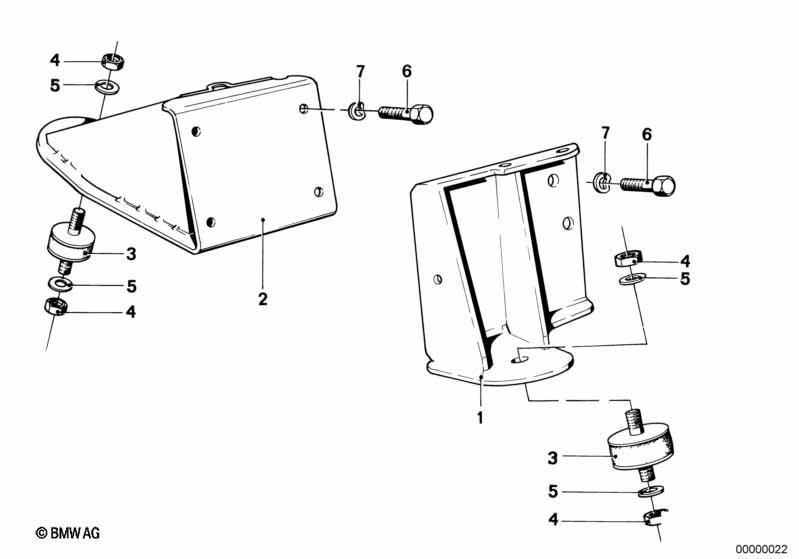 4
5
7
6
7
6
3
5
4
2
4
5
1
3
5
4
© BMW AG
00000022