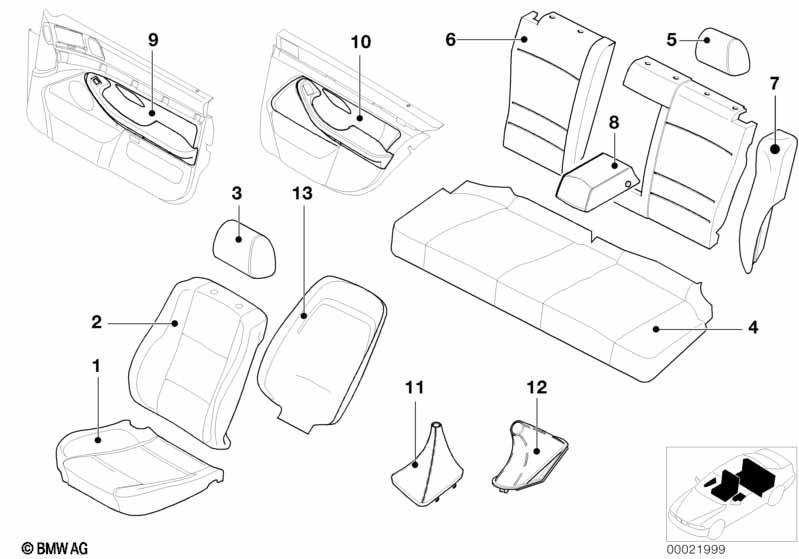 9
10
6
5
7
8
3
13
2
4
1
11
12
© BMW AG
00021999