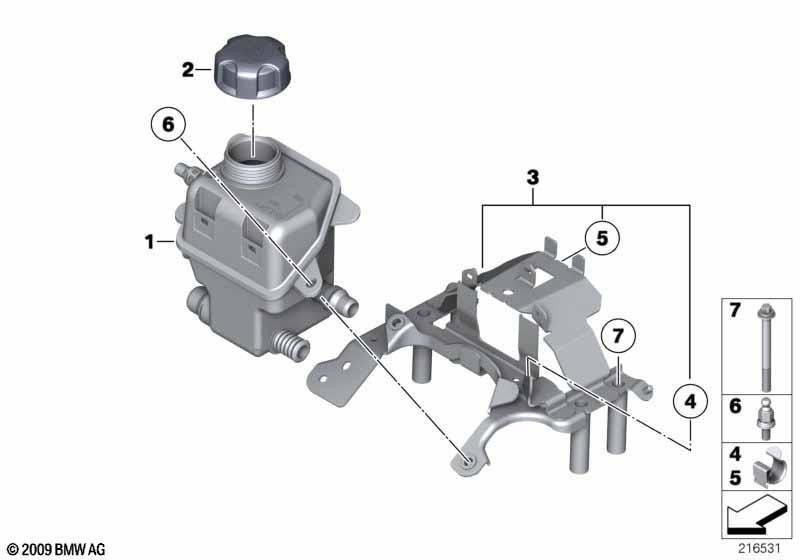 2
6
1
3
5
7
4
7
6
4
5
© 2009 BMW AG
216531