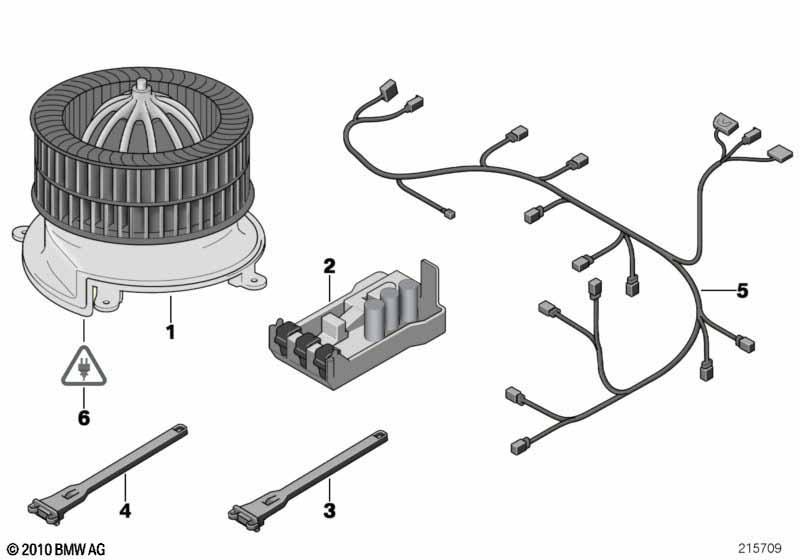 1
2
5
6
4
3
© 2010 BMW AG
215709