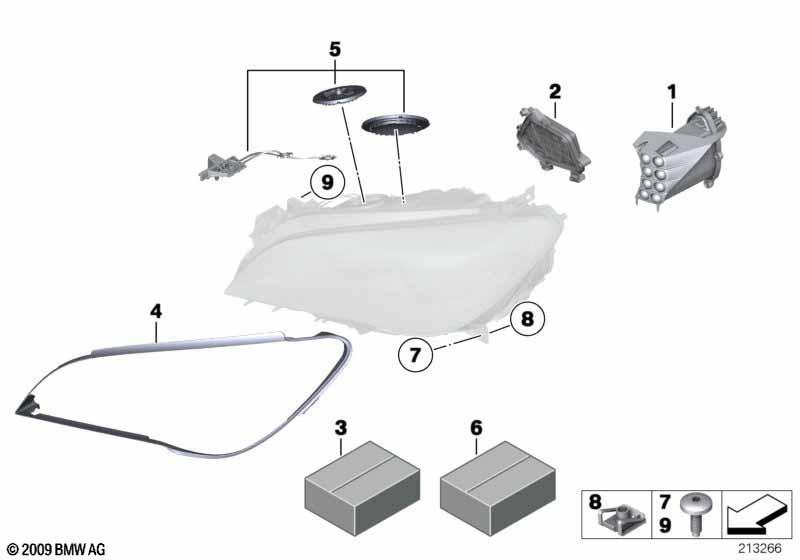 5
2
1
9
4
8
7
3
6
8
7
9
© 2009 BMW AG
213266