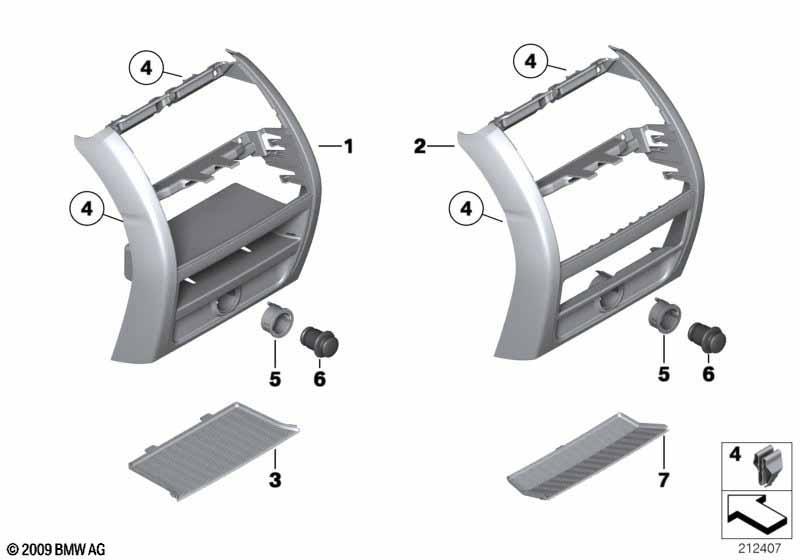 4
1
4
5
6
3
4
2
4
5
6
7
4
© 2009 BMW AG
212407