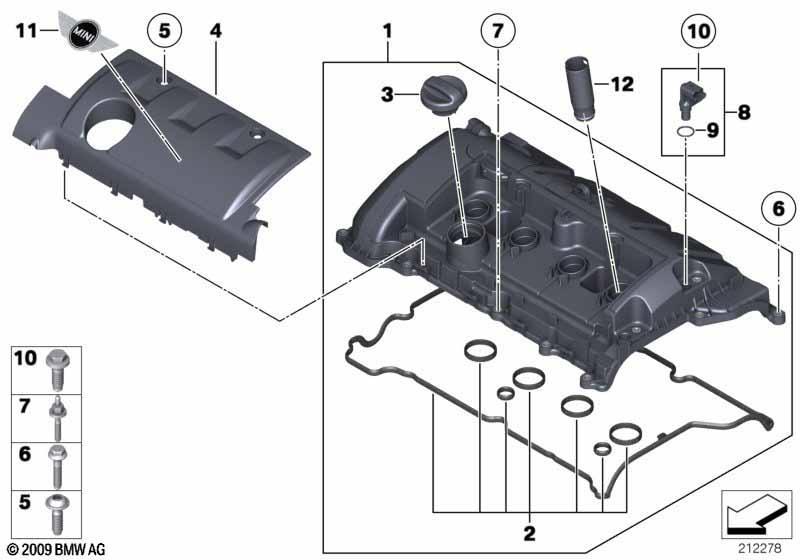 11
MINI
5
4
1
7
10
3
12
8
9
6
10
7
6
5
2
© 2009 BMW AG
212278