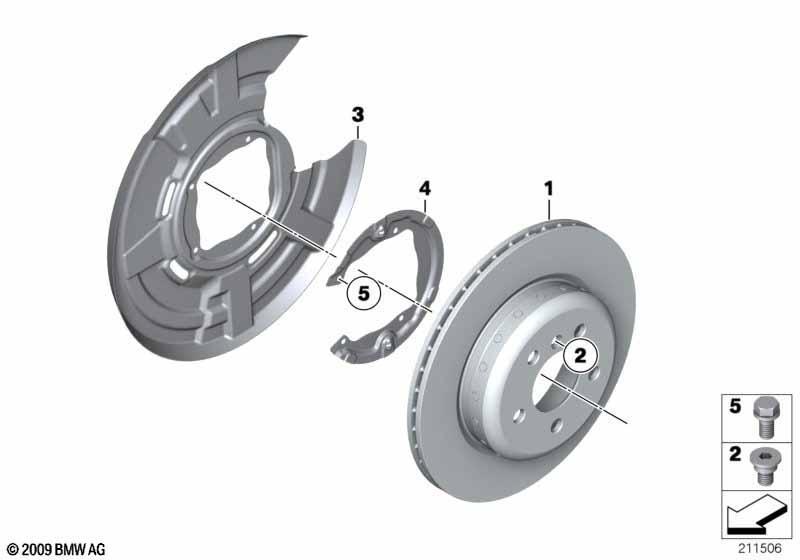 3
4
1
5
2
5
2
© 2009 BMW AG
211506