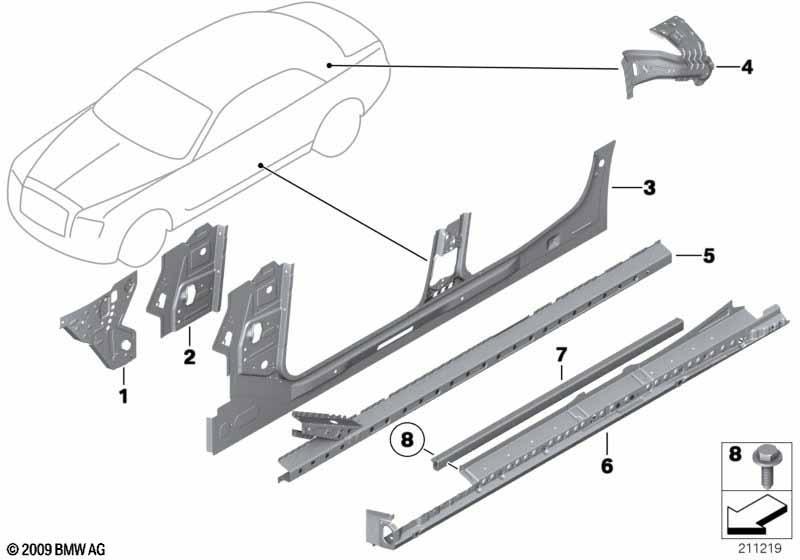 4

3

5

2

1

7

8

6

8

© 2009 BMW AG

211219