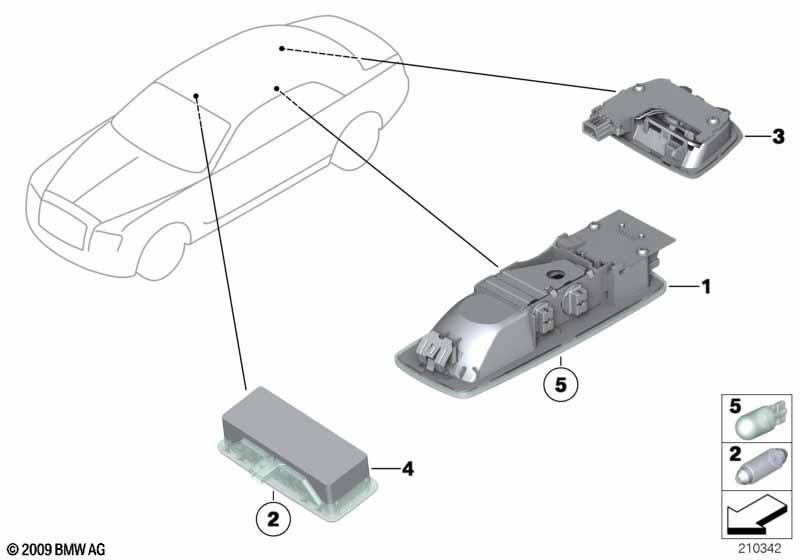 3

1

5

4

2

5

2

© 2009 BMW AG

210342