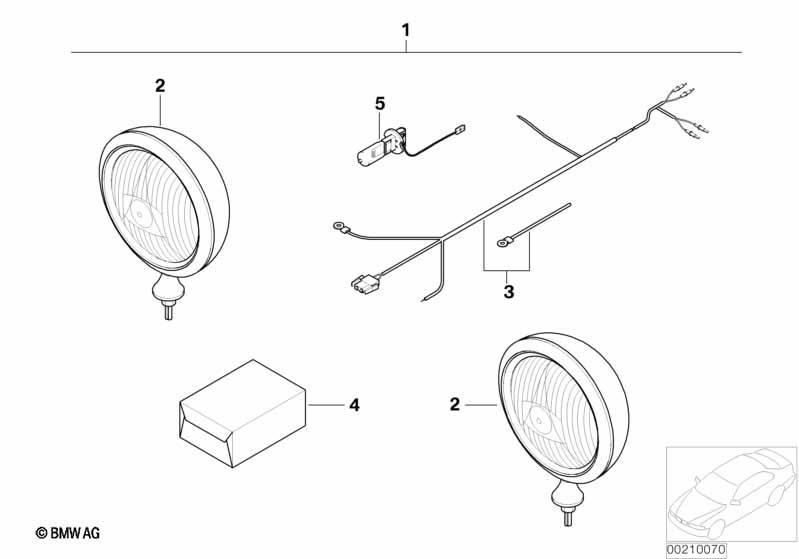 1
2
5
3
4
2
© BMW AG
00210070