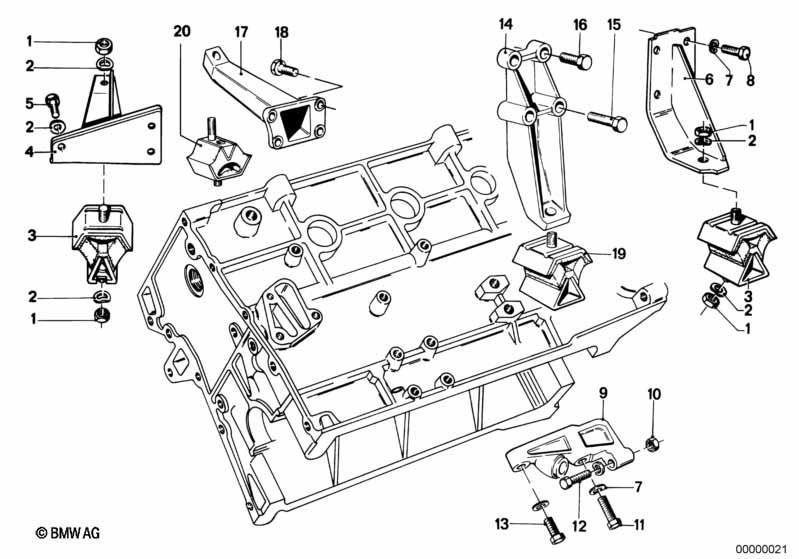 1
2
5
2
4
3
2
1
20
17
18
14
16
15
6
7
8
1
2
19
3
2
1
9
10
7
13
12
11
© BMW AG
00000021