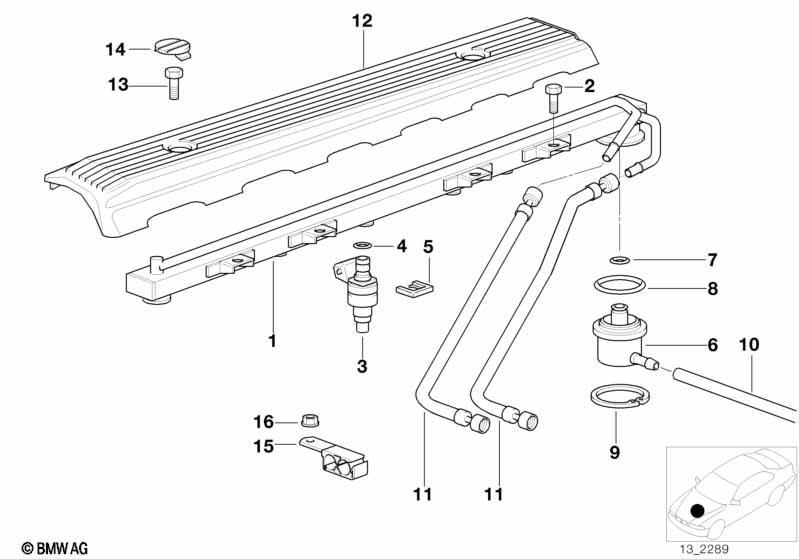 12
14
13
2
4
5
7
8
1
3
6
10
16
15
9
11
11
© BMW AG
13_2289