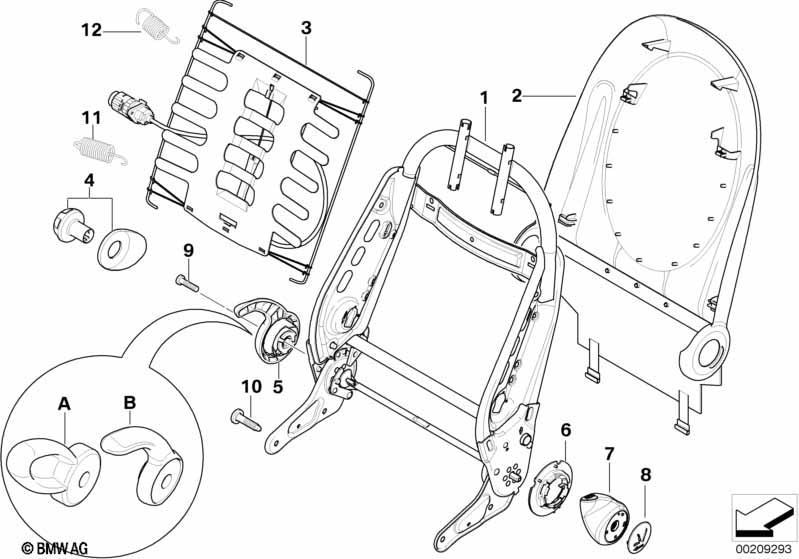 12
3
1
2
11
4
9
5
10
A
B
6
7
8
© BMW AG
00209293