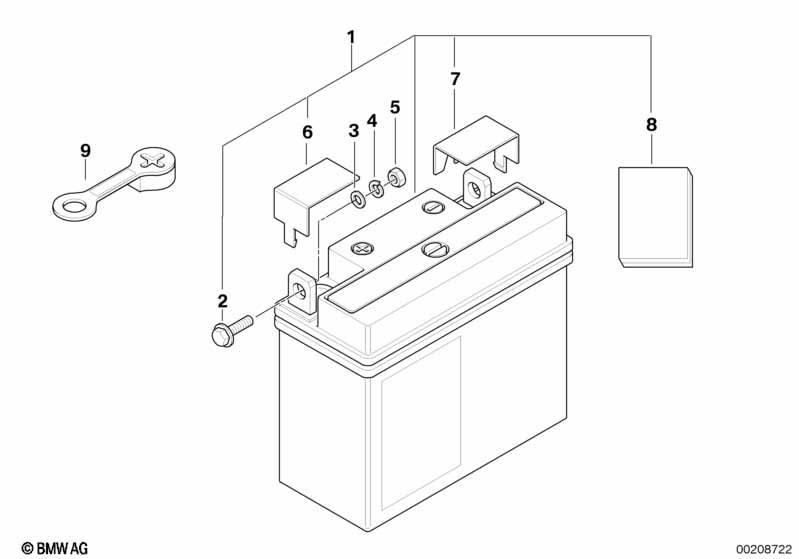 1
7
8
9
6
3
4
5
2
© BMW AG
00208722