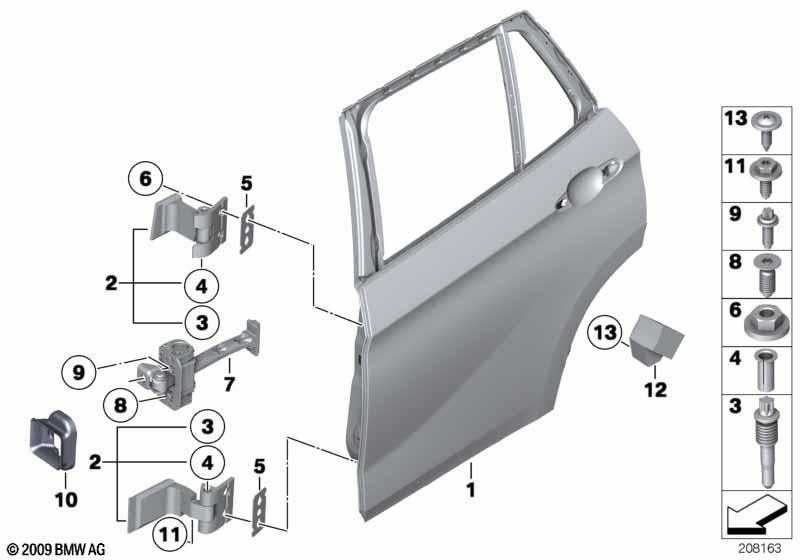 6
5
2
4
3
9
7
8
3
2
4
5
10
11
1
13
12
13
11
9
8
6
4
3
© 2009 BMW AG
208163