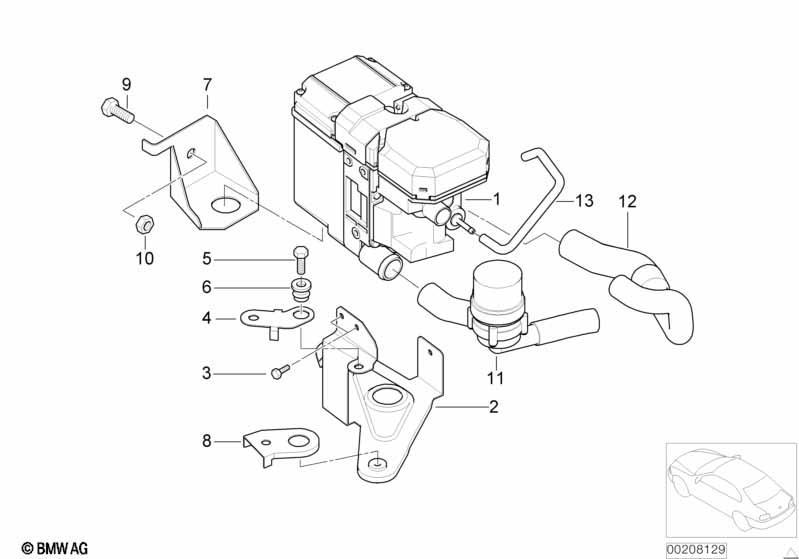 9
7
1
13
12
10
5
6
4
3
11
2
8
© BMW AG
00208129