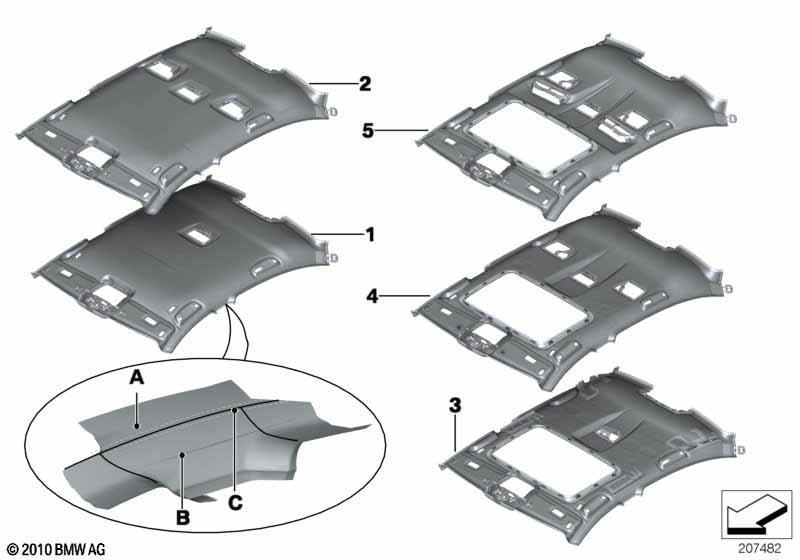 2
5
1
4
A
3
B
C
© 2010 BMW AG
207482