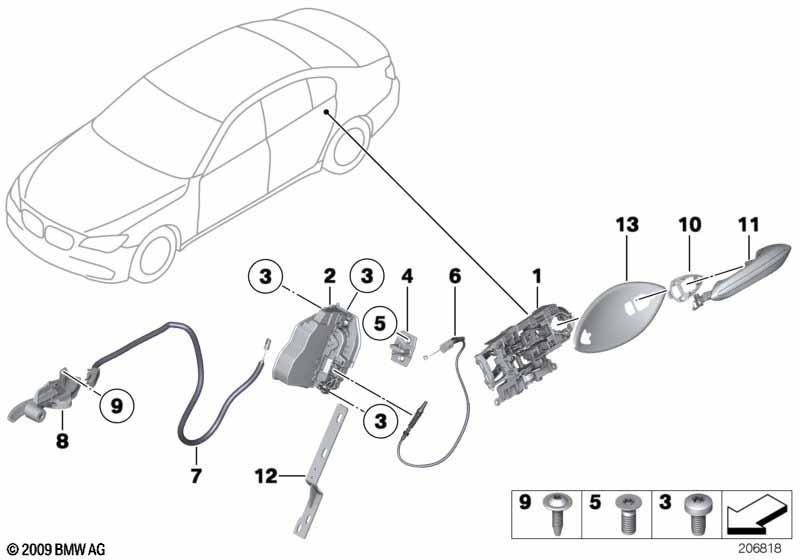 13
10
11
3
2
3
4
6
1
5
9
3
8
7
12
9
5
3
© 2009 BMW AG
206818