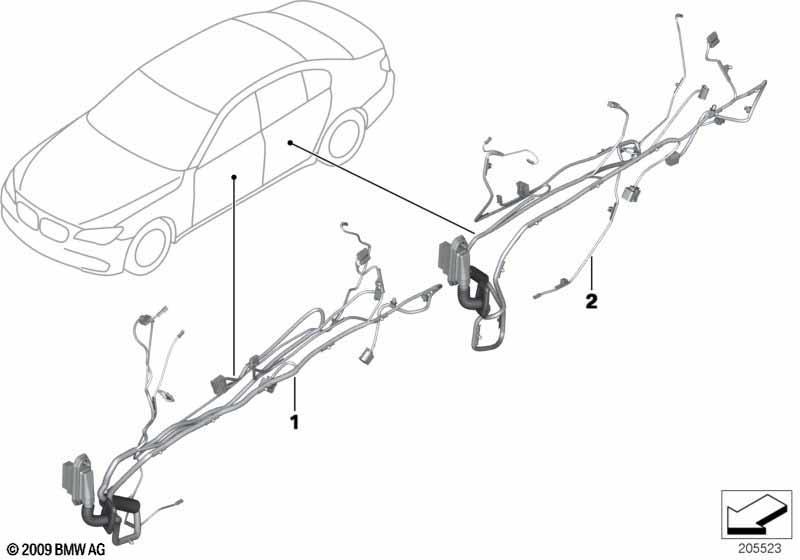 2

1

© 2009 BMW AG

205523