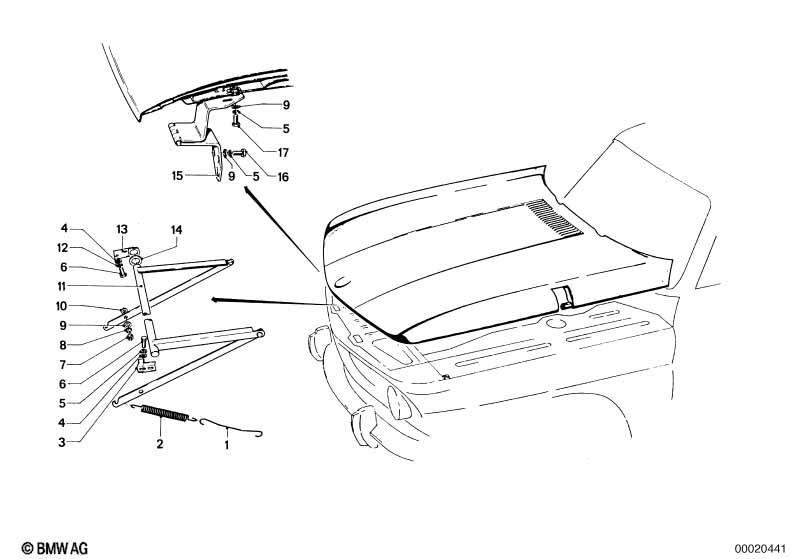 9
5
17
15
9
5
16
4
13
14
12
6
11
10
9
8
7
6
5
4
3
2
1
© BMW AG
00020441