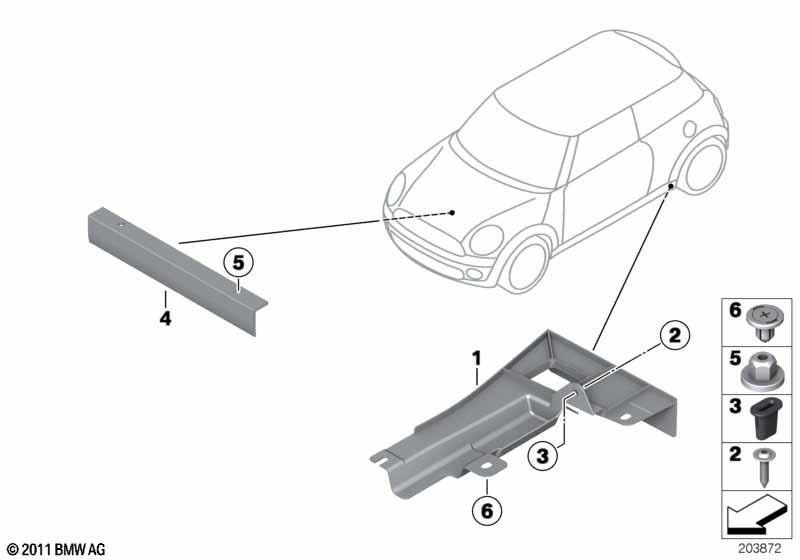 5
4
1
2
3
6
6
5
3
2
© 2011 BMW AG
203872