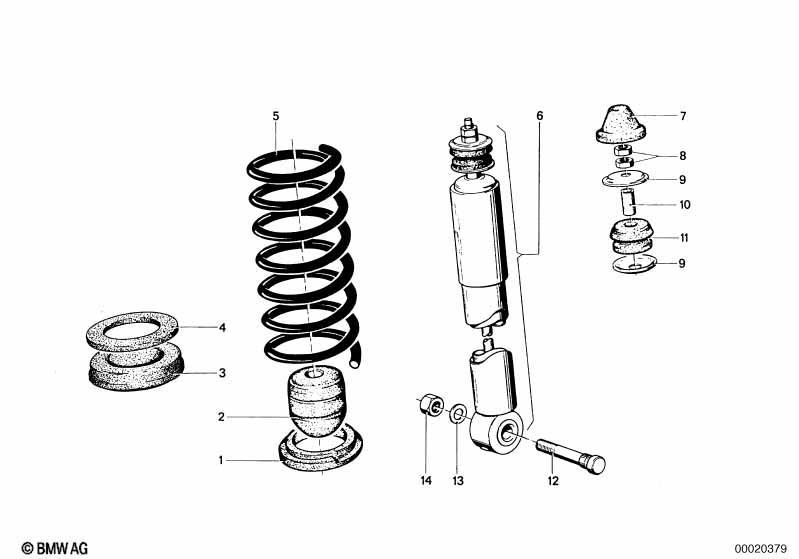 5
6
7
8
9
10
11
9
4
3
2
1
14
13
12
© BMW AG
00020379