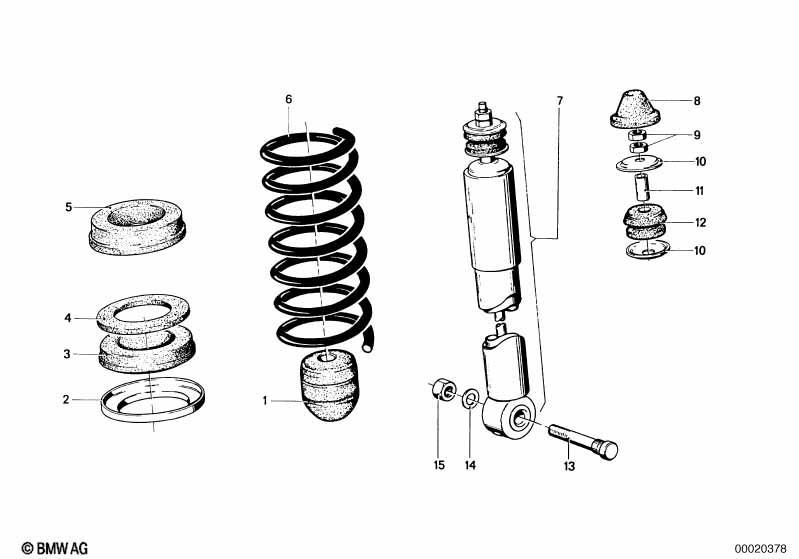 6
7
8
9
10
11
12
10
5
4
3
2
1
15
14
13
© BMW AG
00020378