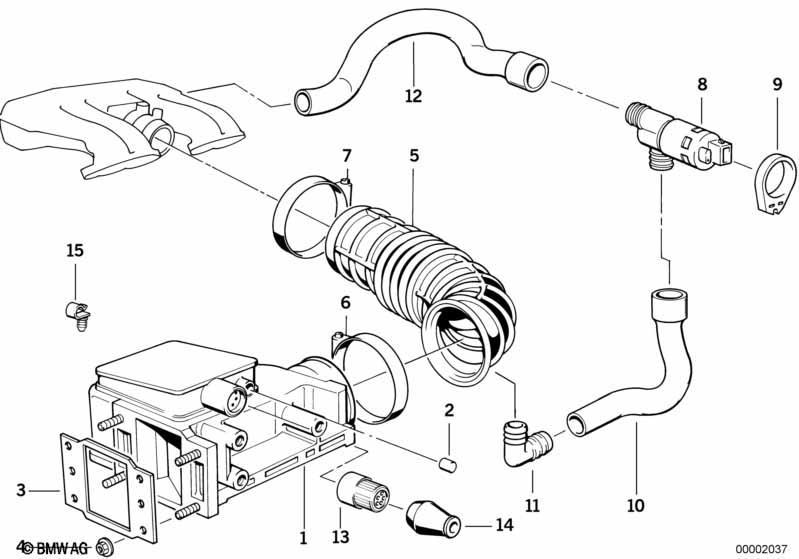 12
8
9
7
5
15
6
2
3
1
13
14
11
10
4
© BMW AG
00002037