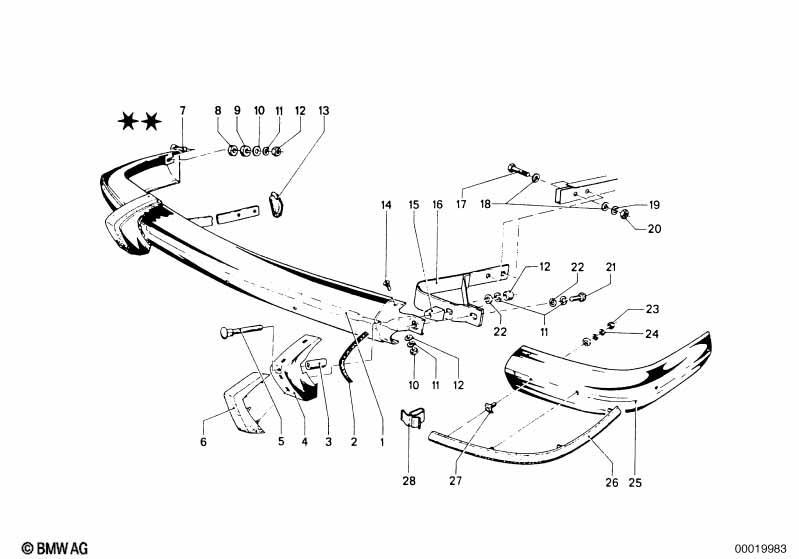 ★★
7
8
9
10
11
12
13
14
15
16
17
18
19
20
12
22
21
22
11
23
24
10
11
12
6
5
4
3
2
1
28
27
26
25
© BMW AG
00019983