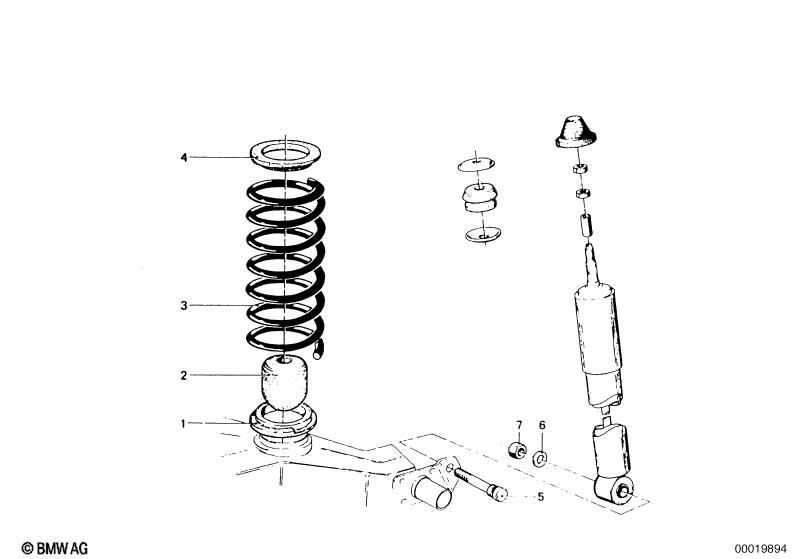 4
3
2
1
7
6
5
© BMW AG
00019894