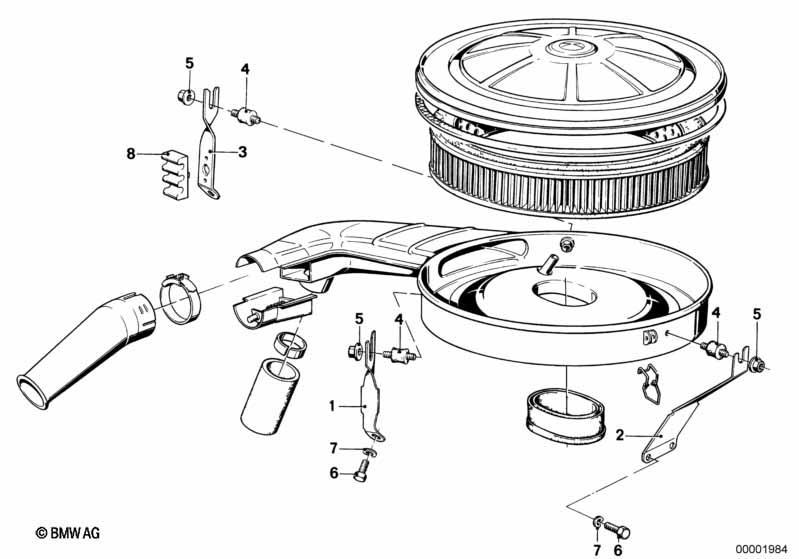 5
4
8
3
5
4
4
5
1
2
7
6
7
6
© BMW AG
00001984