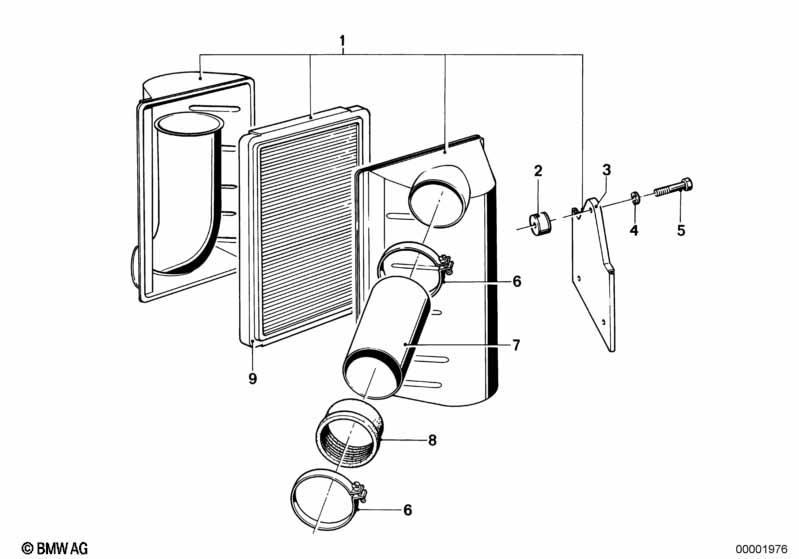 1
2
3
4
5
6
7
9
8
6
© BMW AG
00001976