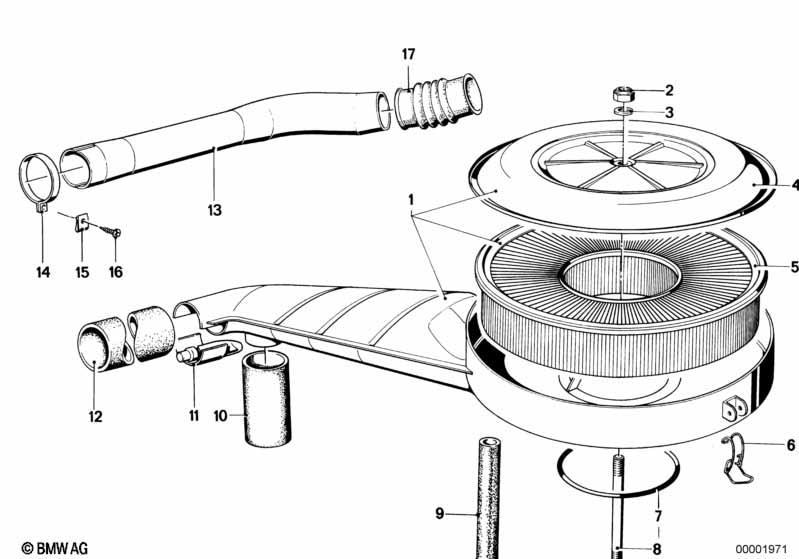 17
2
3
4
1
13
5
14
15
16
12
11
10
6
9
7
8
© BMW AG
00001971